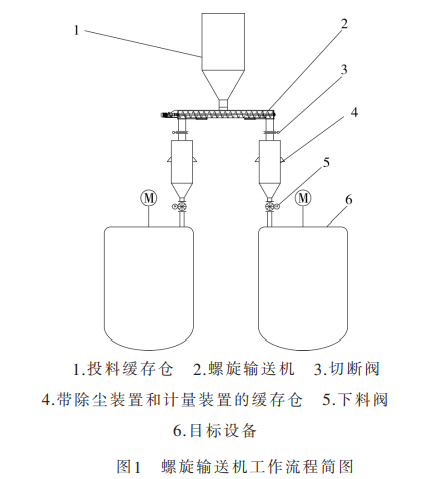 1

2

3

4

5

M

M

6

1.投料缓存仓　2.螺旋输送机　3.切断阀

4.带除尘装置和计量装置的缓存仓　5.下料阀

6.目标设备

图1　螺旋输送机工作流程简图