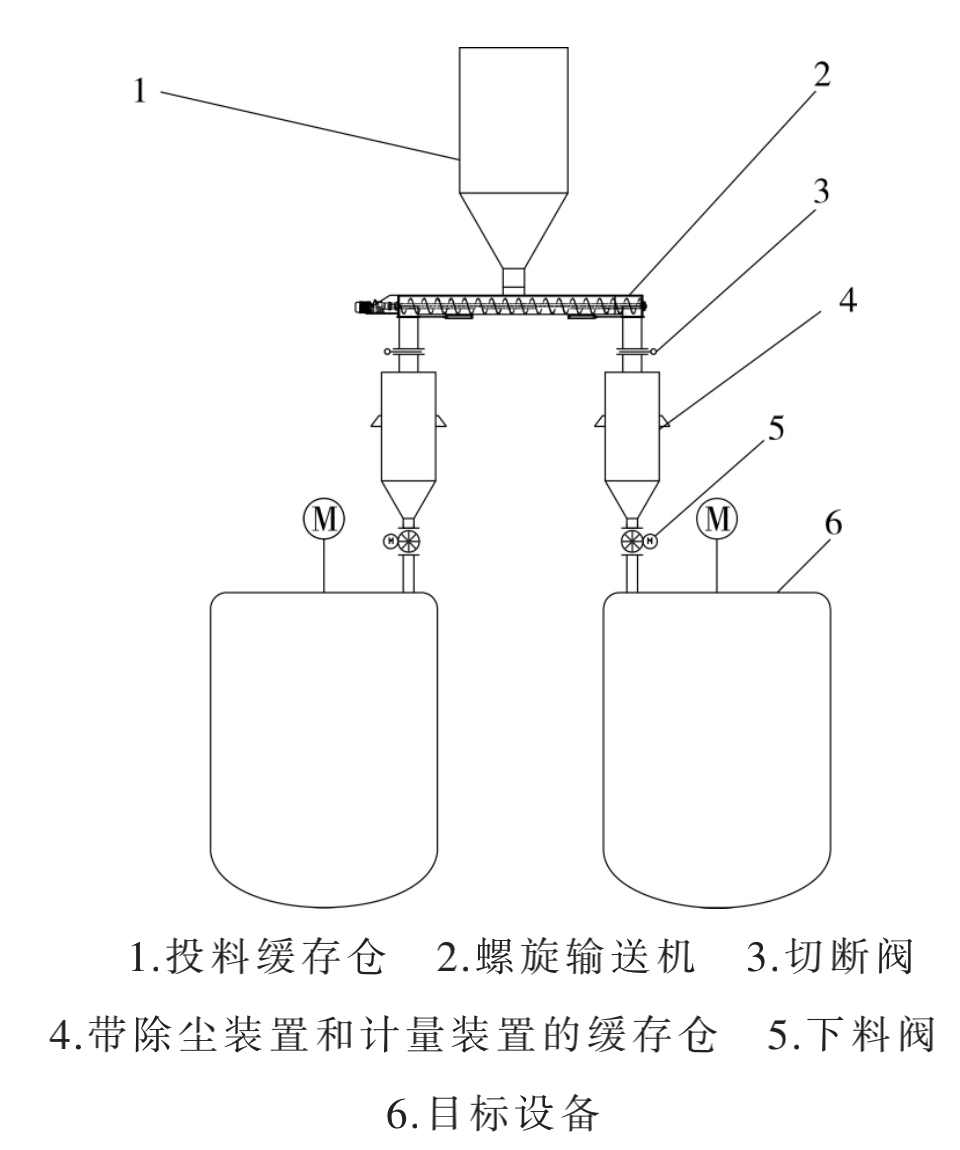 1
2
3
4
5
M
M
6

1.投料缓存仓　2.螺旋输送机　3.切断阀
4.带除尘装置和计量装置的缓存仓　5.下料阀
6.目标设备